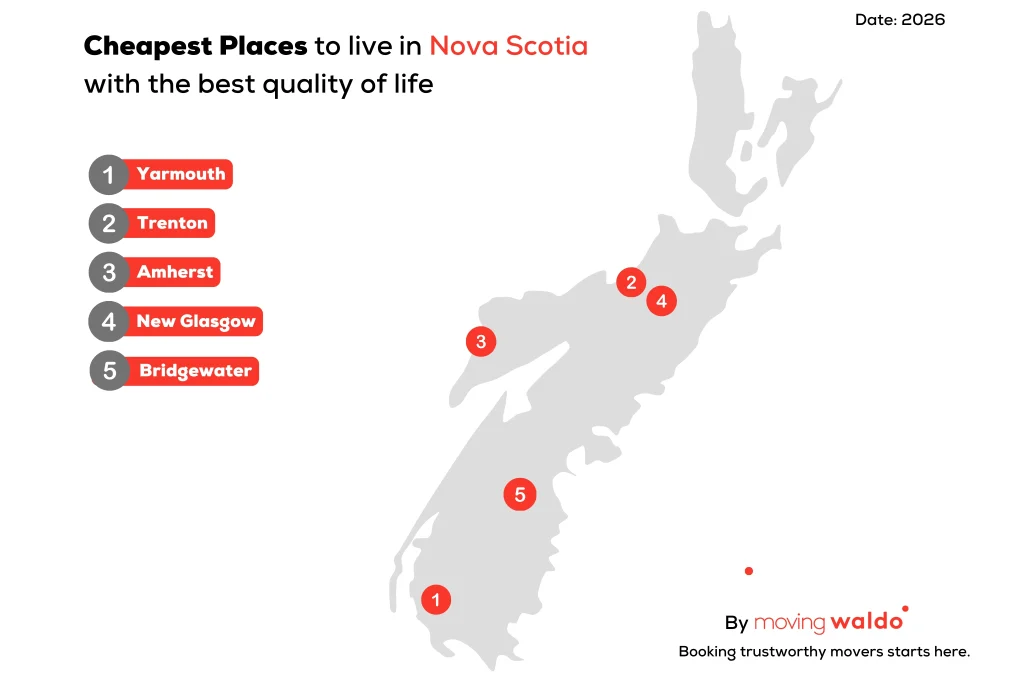 Date: 2026

Cheapest Places to live in Nova Scotia with the best quality of life

1 Yarmouth
2 Trenton
3 Amherst
4 New Glasgow
5 Bridgewater

2
4
3
5
1

By moving waldo
Booking trustworthy movers starts here.