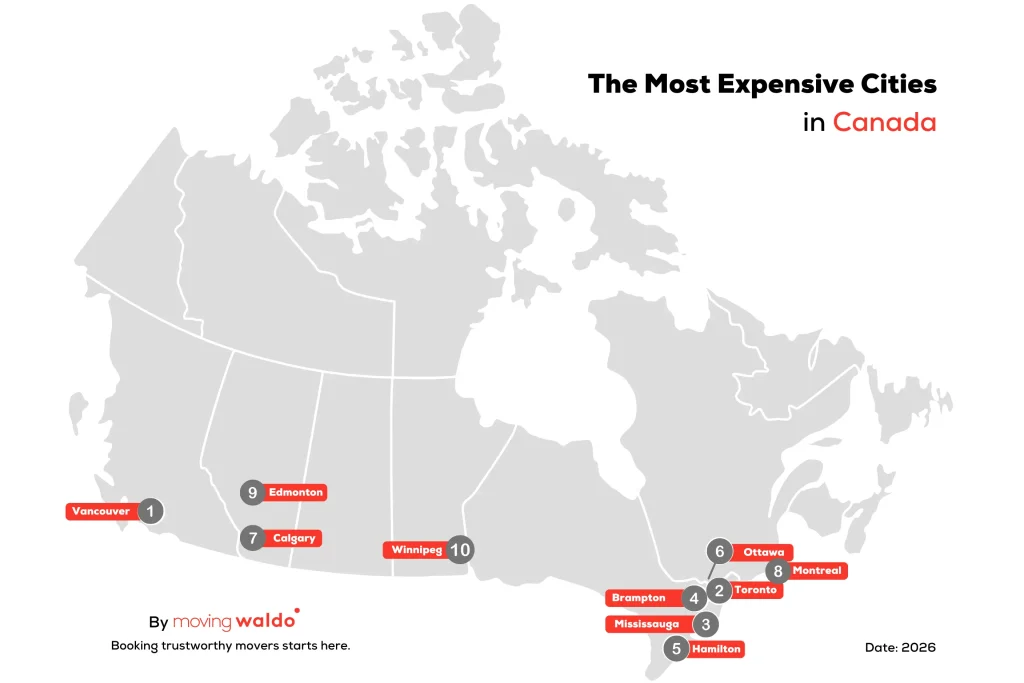 The Most Expensive Cities
in Canada

Vancouver 1
9 Edmonton
7 Calgary
Winnipeg 10
6 Ottawa
8 Montreal
2 Toronto
Brampton 4
Mississauga 3
5 Hamilton

By moving waldo
Booking trustworthy movers starts here.

Date: 2026