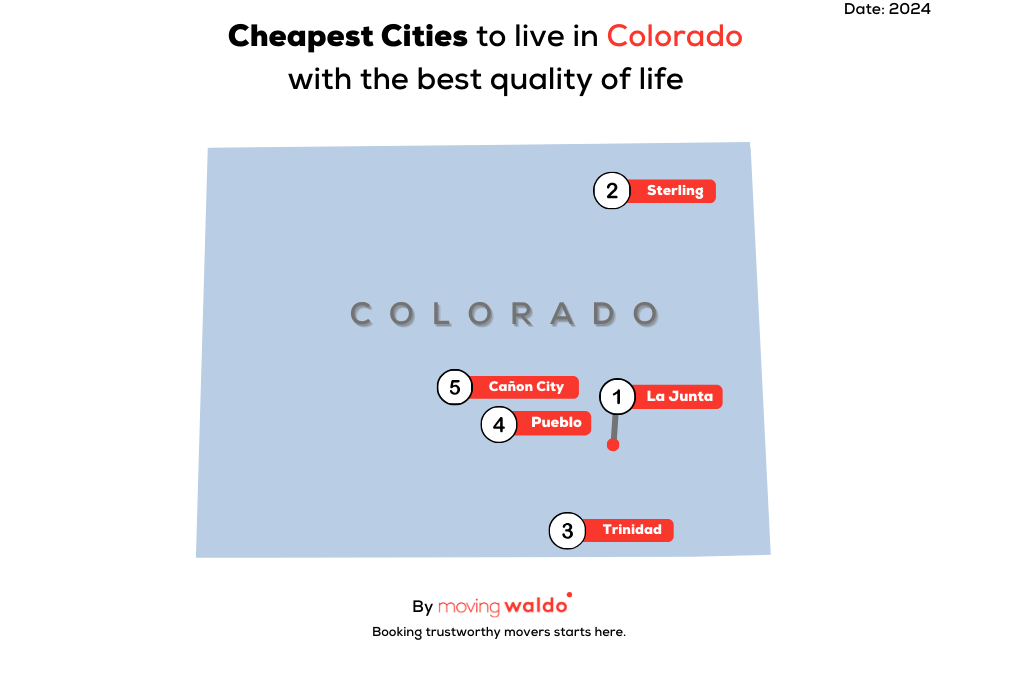 Date: 2024

Cheapest Cities to live in Colorado with the best quality of life

2 Sterling

COLORADO

5 Cañon City

1 La Junta

4 Pueblo

3 Trinidad

By moving waldo

Booking trustworthy movers starts here.