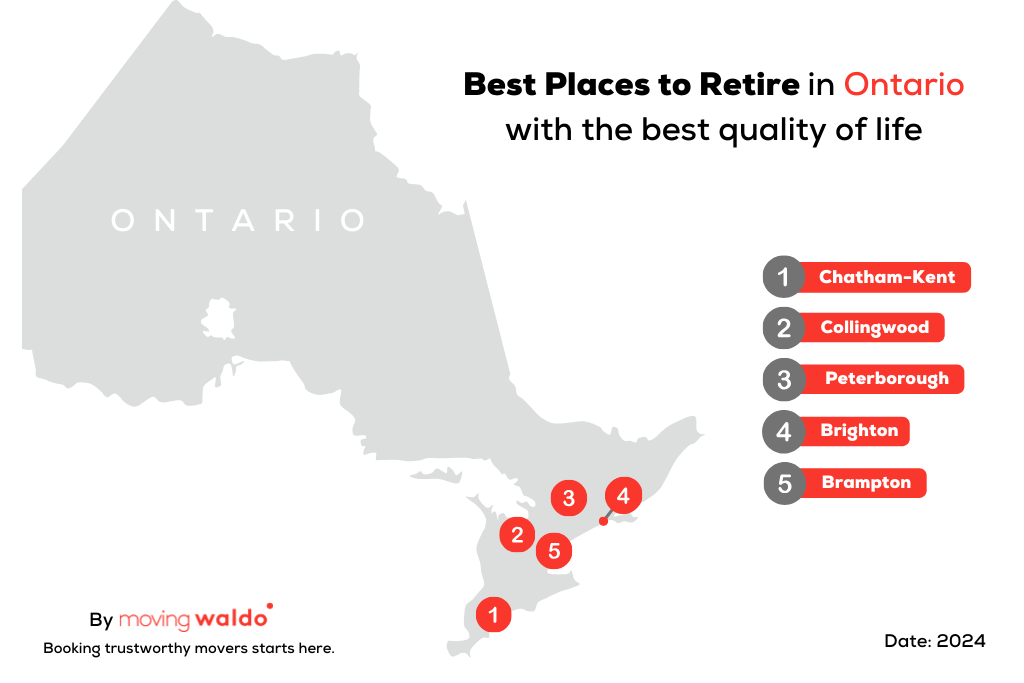 Best Places to Retire in Ontario with the best quality of life

ONTARIO

1 Chatham-Kent
2 Collingwood
3 Peterborough
4 Brighton
5 Brampton

3
4
2
5
1

By moving waldo
Booking trustworthy movers starts here.

Date: 2024