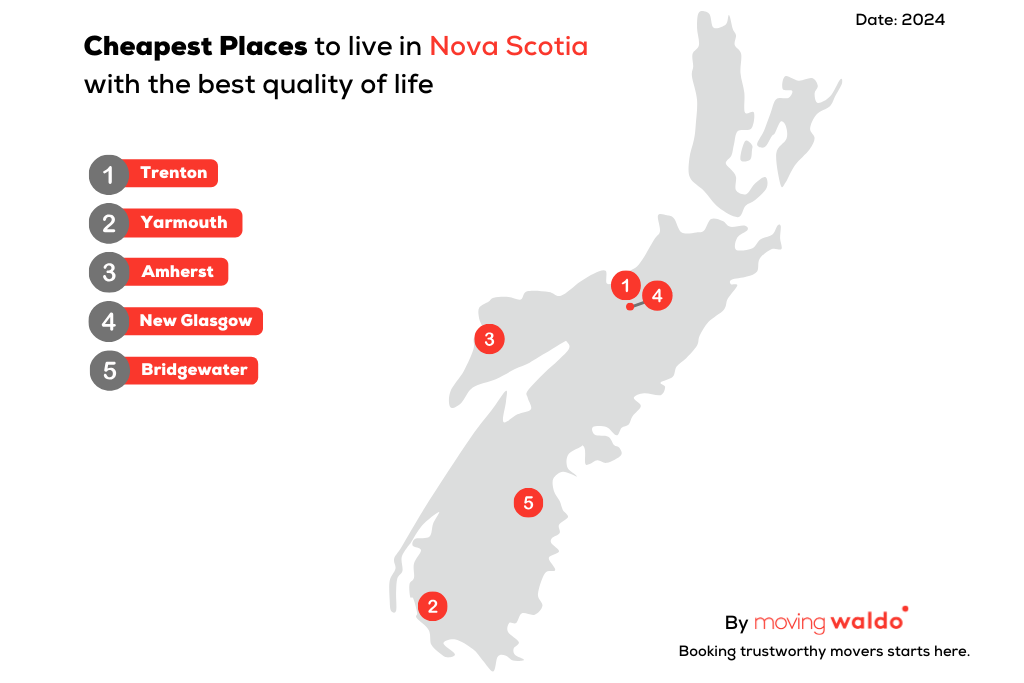 Date: 2024

Cheapest Places to live in Nova Scotia with the best quality of life

1 Trenton
2 Yarmouth
3 Amherst
4 New Glasgow
5 Bridgewater

1
4
3
5
2

By moving waldo
Booking trustworthy movers starts here.