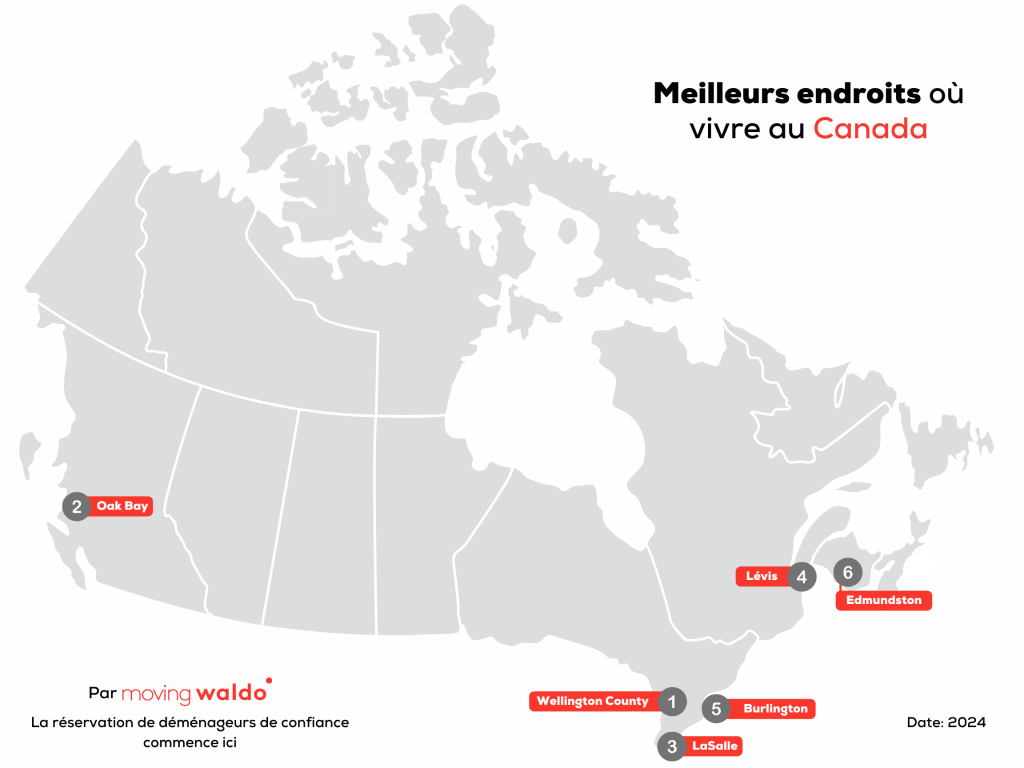 Meilleurs endroits où vivre au Canada

2 Oak Bay

Lévis 4

6 Edmundston

Wellington County 1

5 Burlington

3 LaSalle

Par moving waldo

La réservation de déménageurs de confiance commence ici

Date: 2024